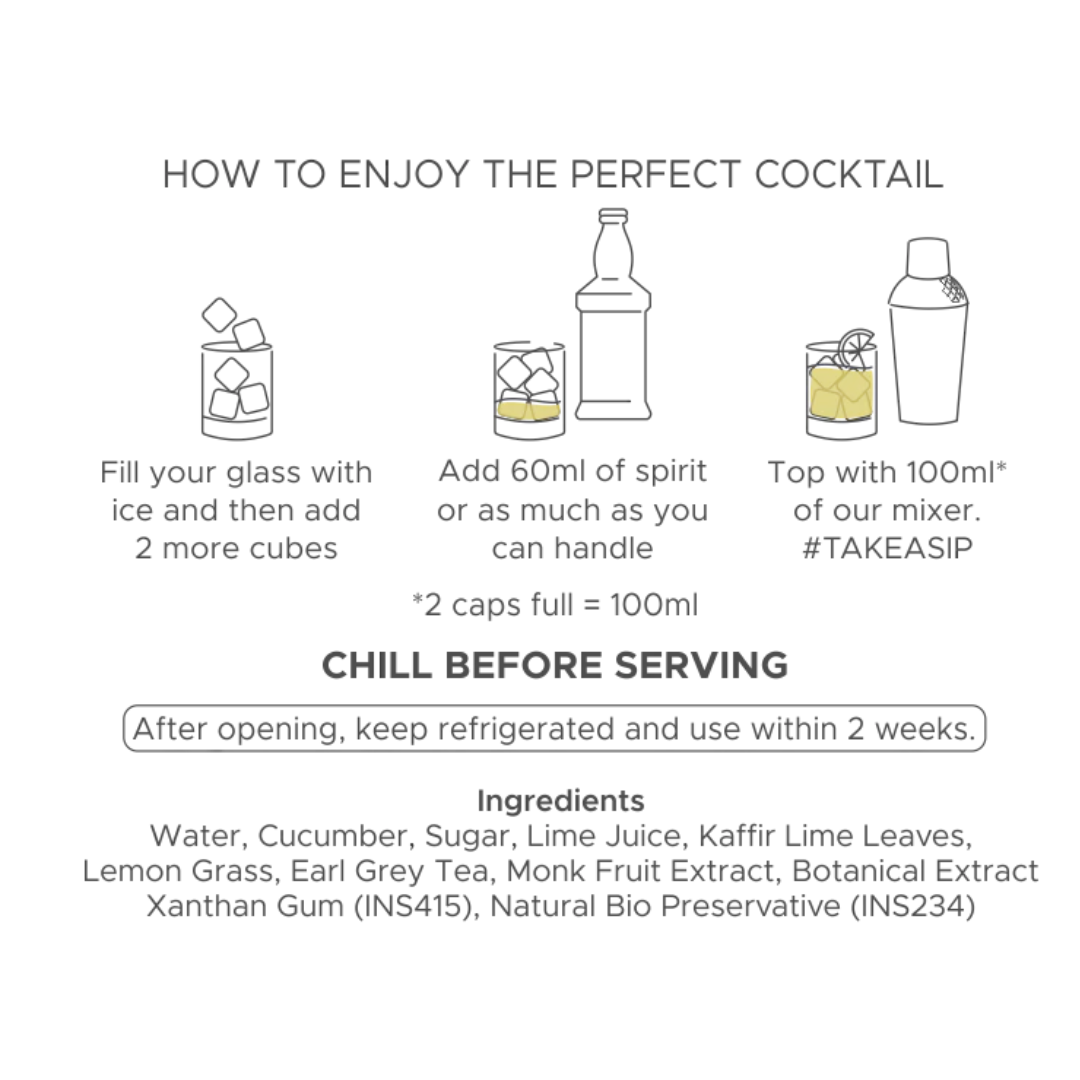 HOW TO ENJOY THE PERFECT COCKTAIL

Fill your glass with ice and then add 2 more cubes

Add 60ml of spirit or as much as you can handle

Top with 100ml* of our mixer. #TAKEASIP

*2 caps full = 100ml

CHILL BEFORE SERVING

After opening, keep refrigerated and use within 2 weeks.

Ingredients
Water, Cucumber, Sugar, Lime Juice, Kaffir Lime Leaves, Lemon Grass, Earl Grey Tea, Monk Fruit Extract, Botanical Extract Xanthan Gum (INS415), Natural Bio Preservative (INS234)